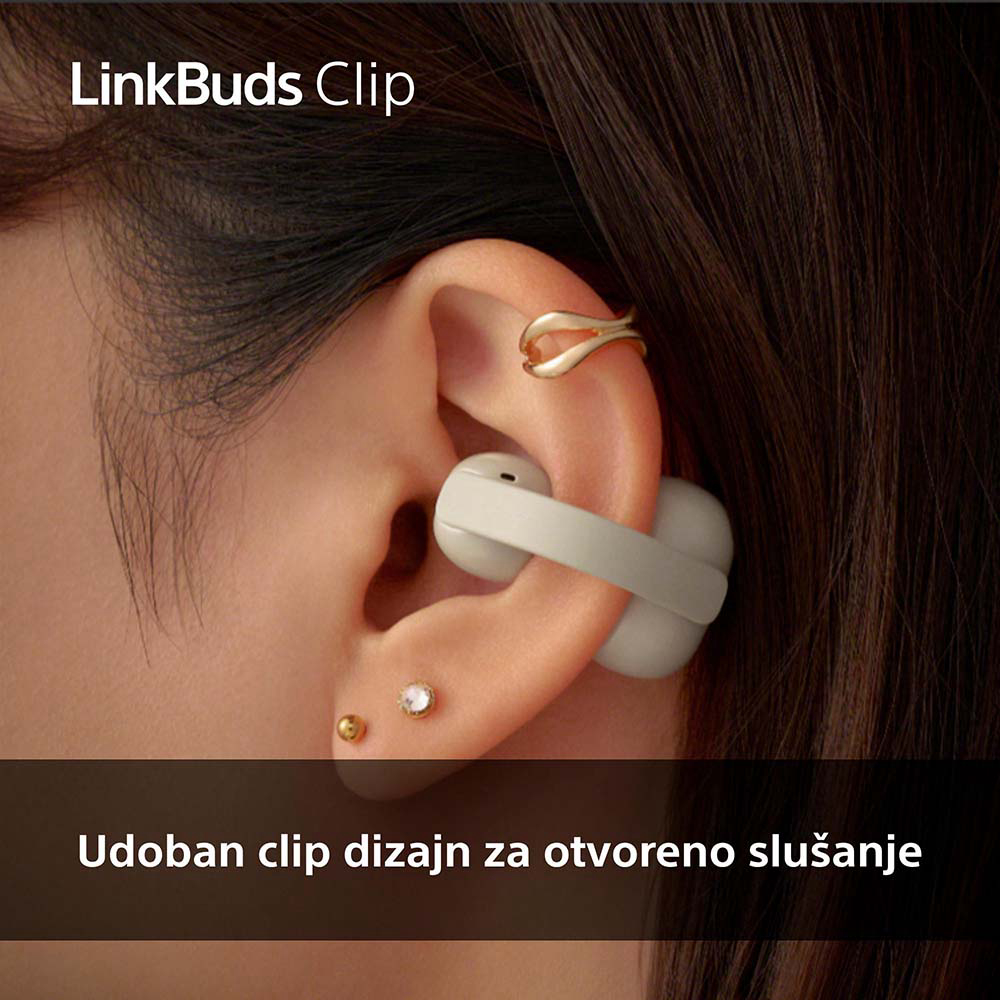 LinkBuds Clip

Udoban clip dizajn za otvoreno slušanje